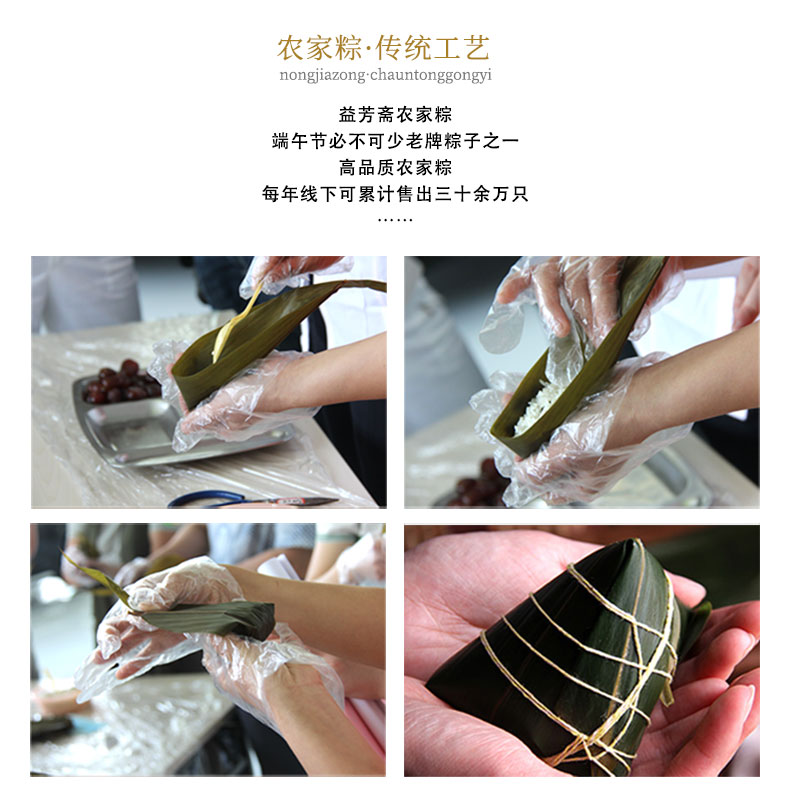 农家粽·传统工艺
nongjiazong·chauntonggongyi

益芳斋农家粽
端午节必不可少老牌粽子之一
高品质农家粽
每年线下可累计售出三十余万只
……